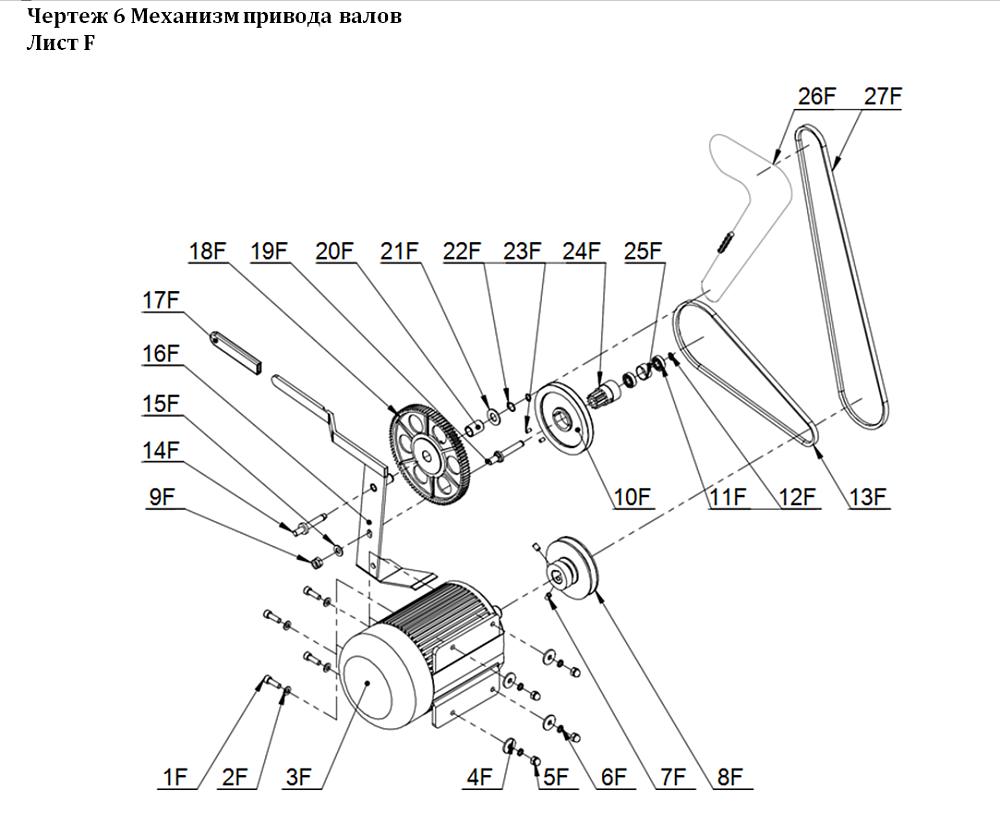 Чертеж 6 Механизм привода валов
Лист F

26F 27F
18F 19F 20F 21F 22F 23F 24F 25F
17F
16F
15F
14F
9F
10F 11F 12F 13F
1F 2F 3F 4F 5F 6F 7F 8F